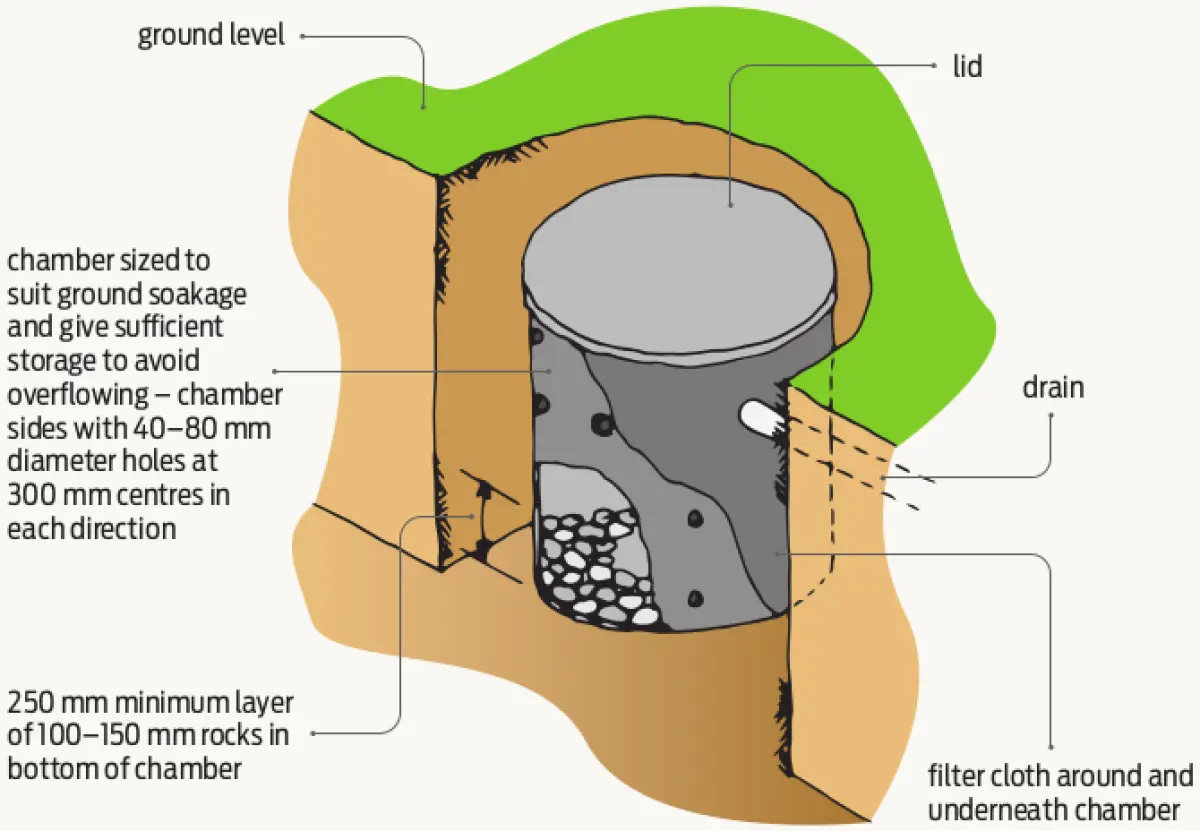 ground level

lid

chamber sized to suit ground soakage and give sufficient storage to avoid overflowing – chamber sides with 40–80 mm diameter holes at 300 mm centres in each direction

drain

250 mm minimum layer of 100–150 mm rocks in bottom of chamber

filter cloth around and underneath chamber